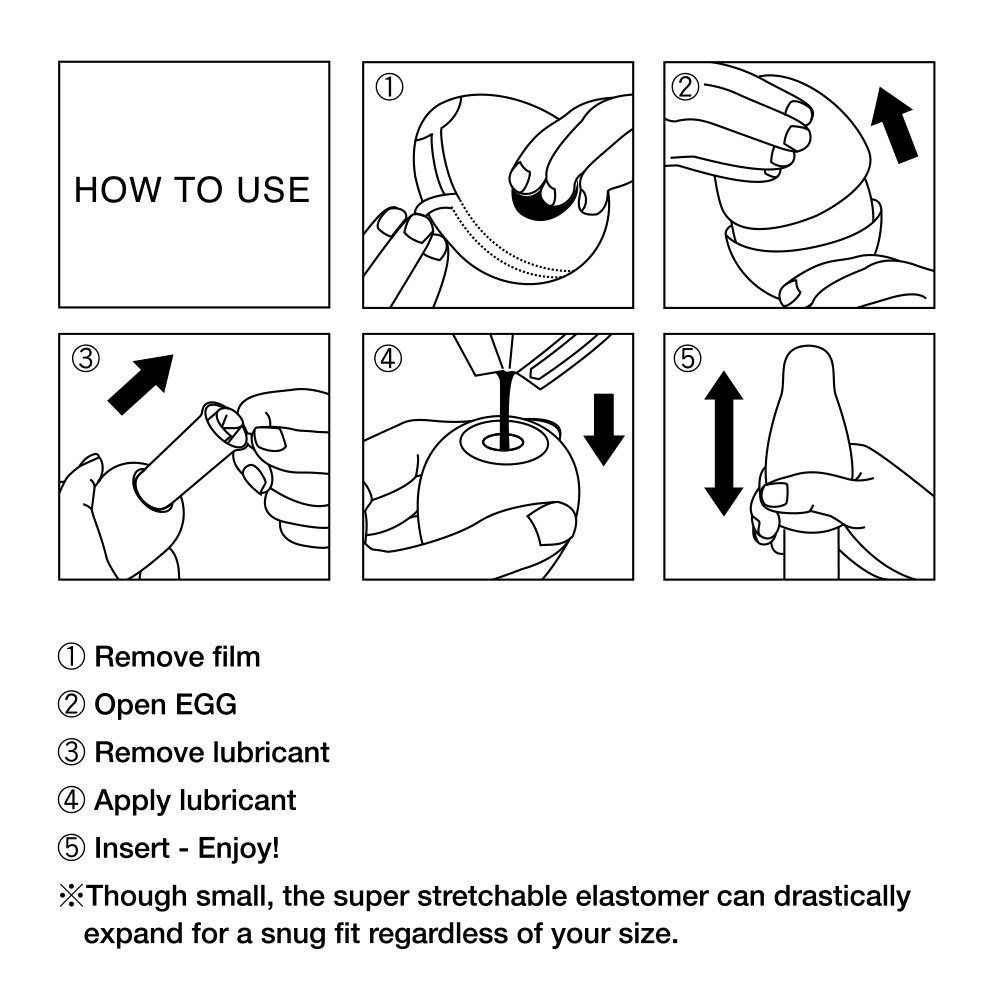 HOW TO USE

①

②

③

④

⑤

① Remove film

② Open EGG

③ Remove lubricant

④ Apply lubricant

⑤ Insert - Enjoy!

※Though small, the super stretchable elastomer can drastically expand for a snug fit regardless of your size.